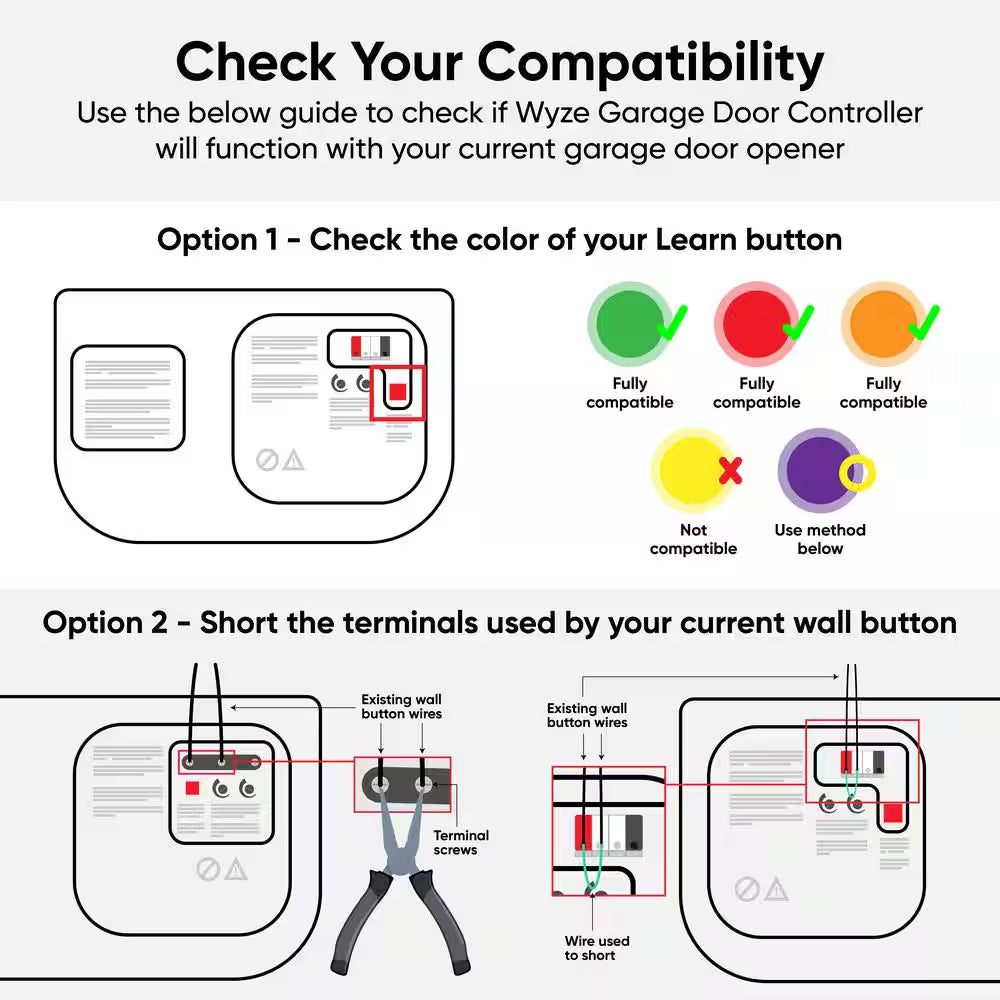 Check Your Compatibility

Use the below guide to check if Wyze Garage Door Controller will function with your current garage door opener

Option 1 - Check the color of your Learn button

Fully compatible

Fully compatible

Fully compatible

Not compatible

Use method below

Option 2 - Short the terminals used by your current wall button

Existing wall button wires

Terminal screws

Existing wall button wires

Wire used to short